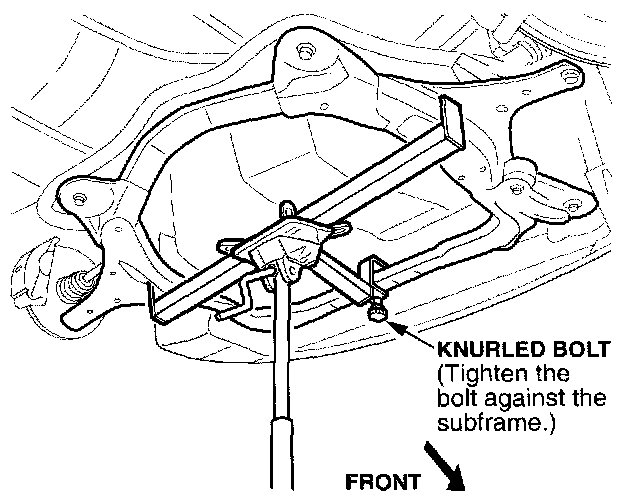 KNURLED BOLT
(Tighten the bolt against the subframe.)

FRONT