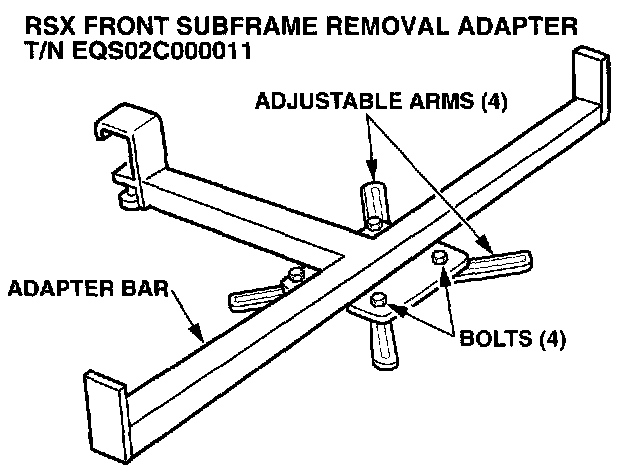 RSX FRONT SUBFRAME REMOVAL ADAPTER
T/N EQS02C000011

ADJUSTABLE ARMS (4)

ADAPTER BAR

BOLTS (4)