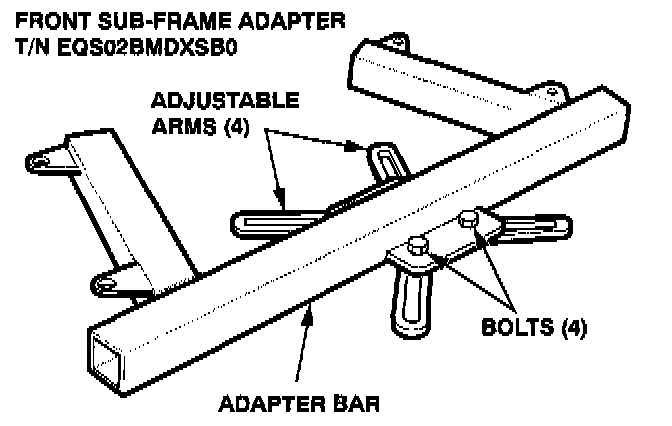 FRONT SUB-FRAME ADAPTER
T/N EQS02BMDXSB0

ADJUSTABLE ARMS (4)

BOLTS (4)

ADAPTER BAR