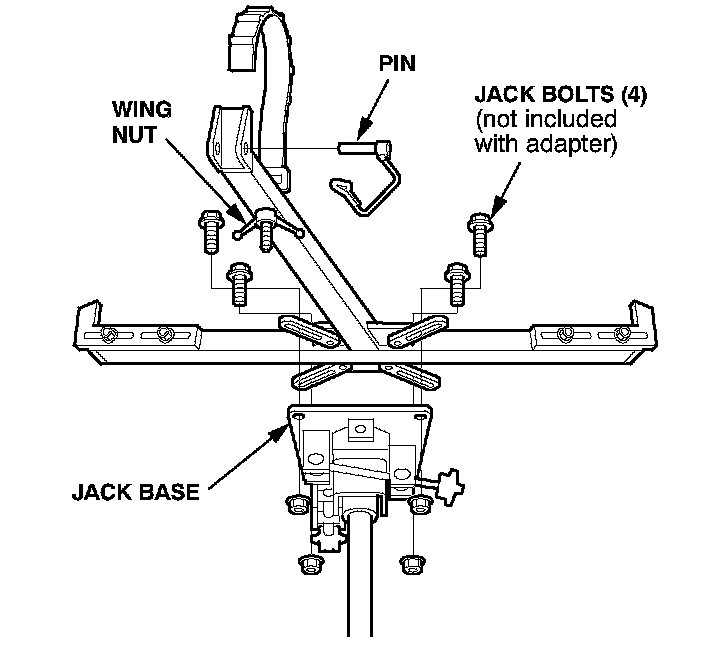 PIN

WING NUT

JACK BOLTS (4) (not included with adapter)

JACK BASE