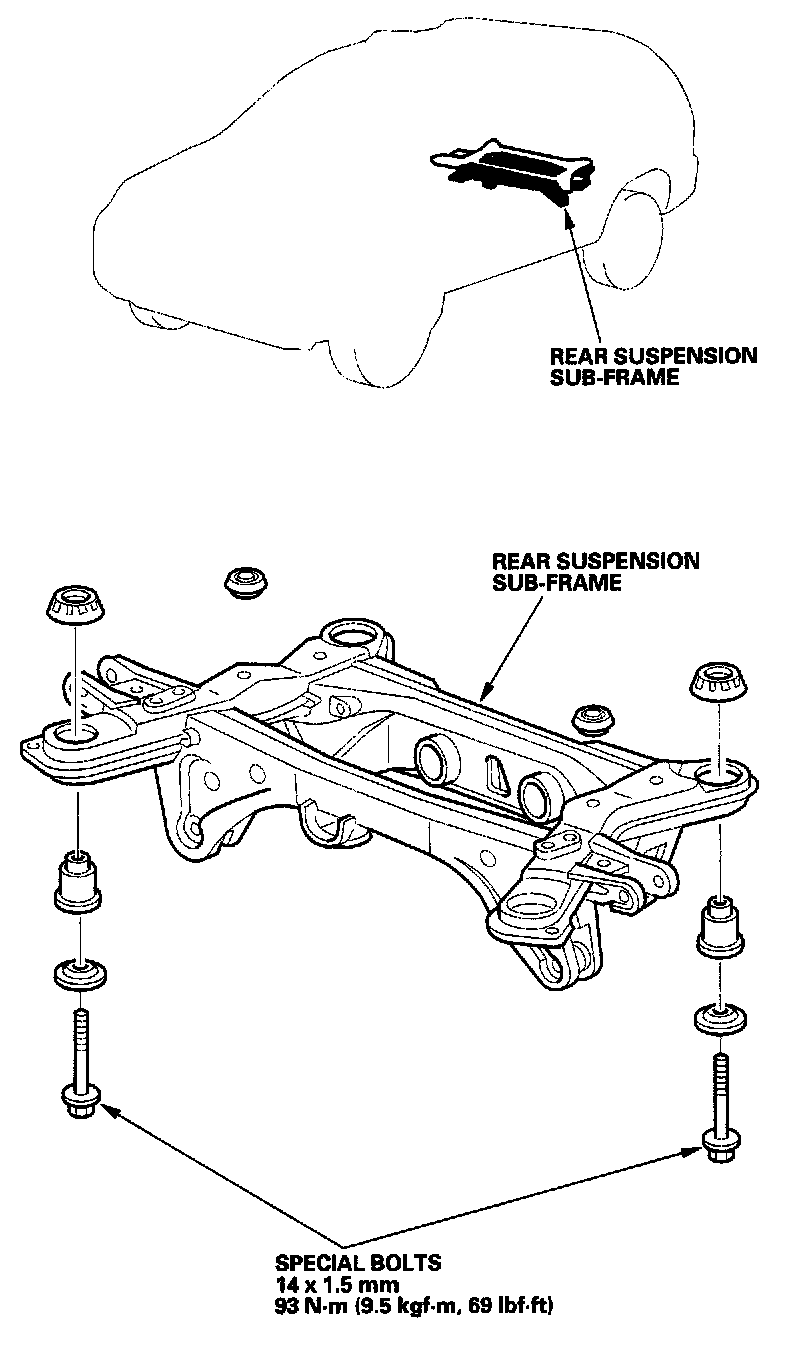 REAR SUSPENSION
SUB-FRAME

REAR SUSPENSION
SUB-FRAME

SPECIAL BOLTS
14 x 1.5 mm
93 N·m (9.5 kgf·m, 69 lbf·ft)