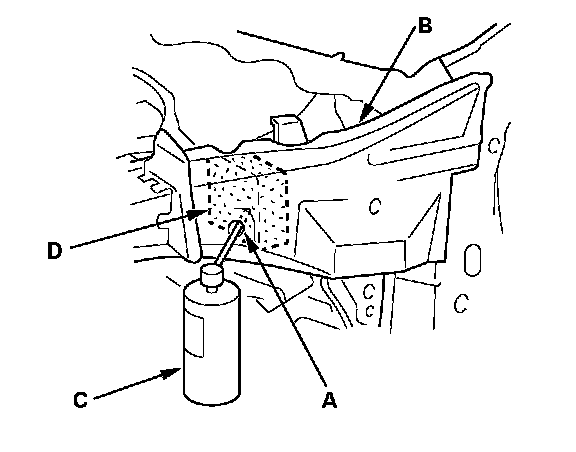 B
D
C
A