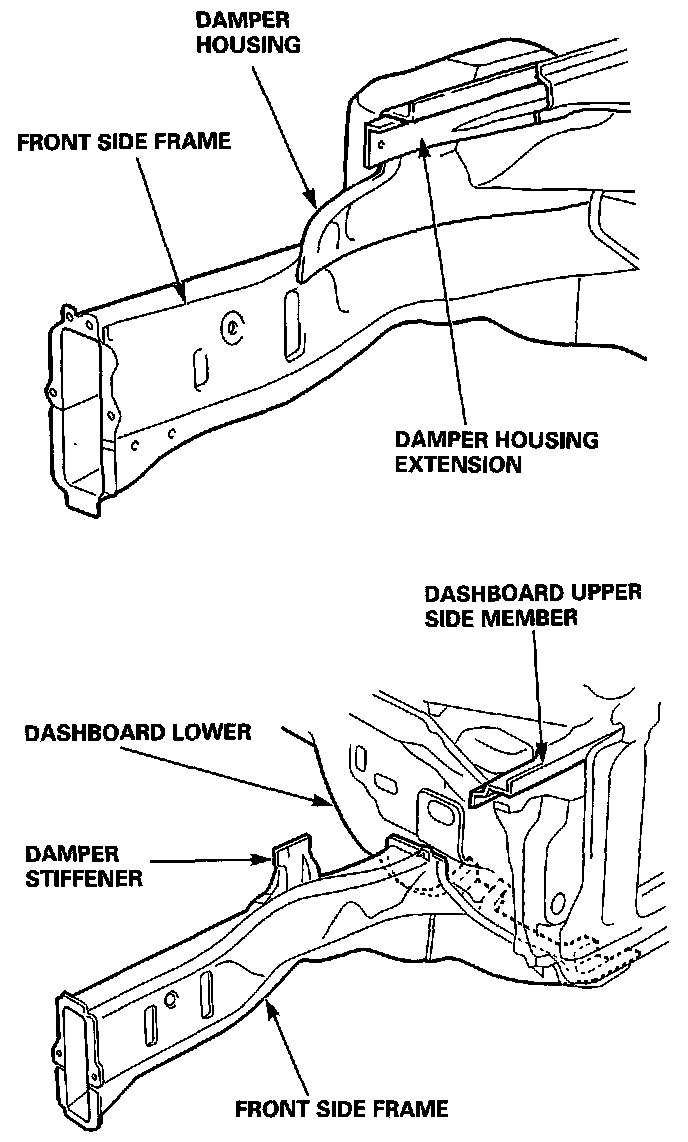 DAMPER HOUSING

FRONT SIDE FRAME

DAMPER HOUSING EXTENSION

DASHBOARD UPPER SIDE MEMBER

DASHBOARD LOWER

DAMPER STIFFENER

FRONT SIDE FRAME