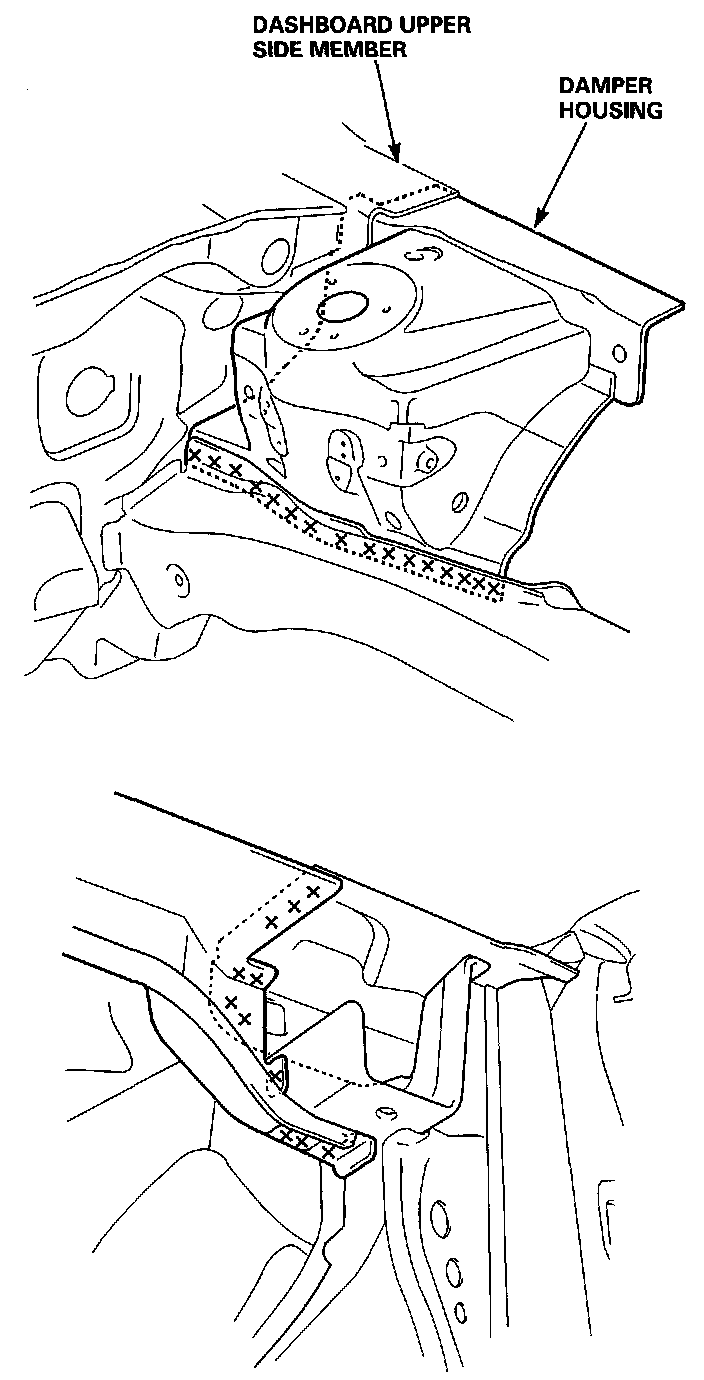 DASHBOARD UPPER SIDE MEMBER

DAMPER HOUSING