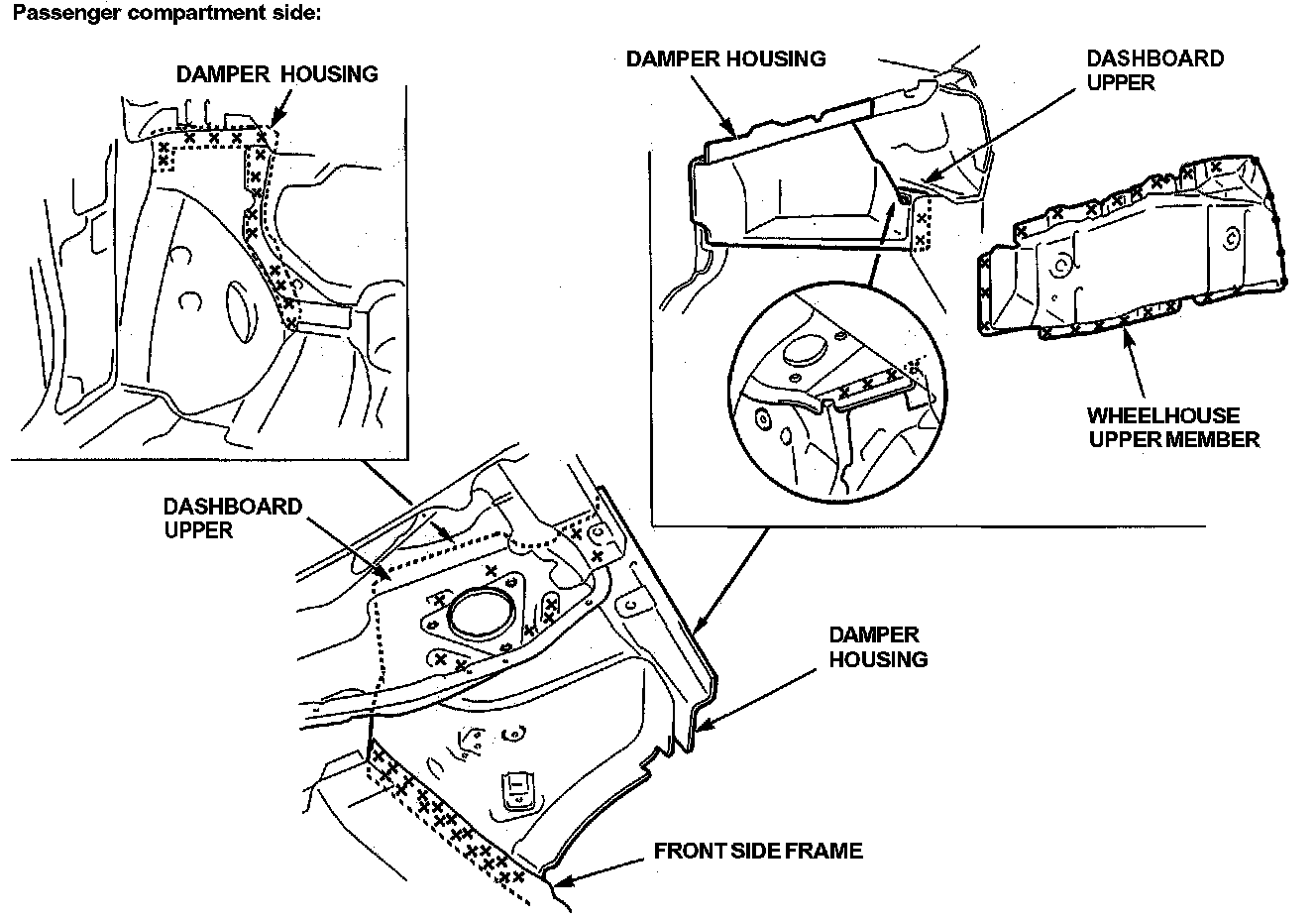 Passenger compartment side:

DAMPER HOUSING

DAMPER HOUSING

DASHBOARD UPPER

WHEELHOUSE UPPER MEMBER

DASHBOARD UPPER

DAMPER HOUSING

FRONT SIDE FRAME