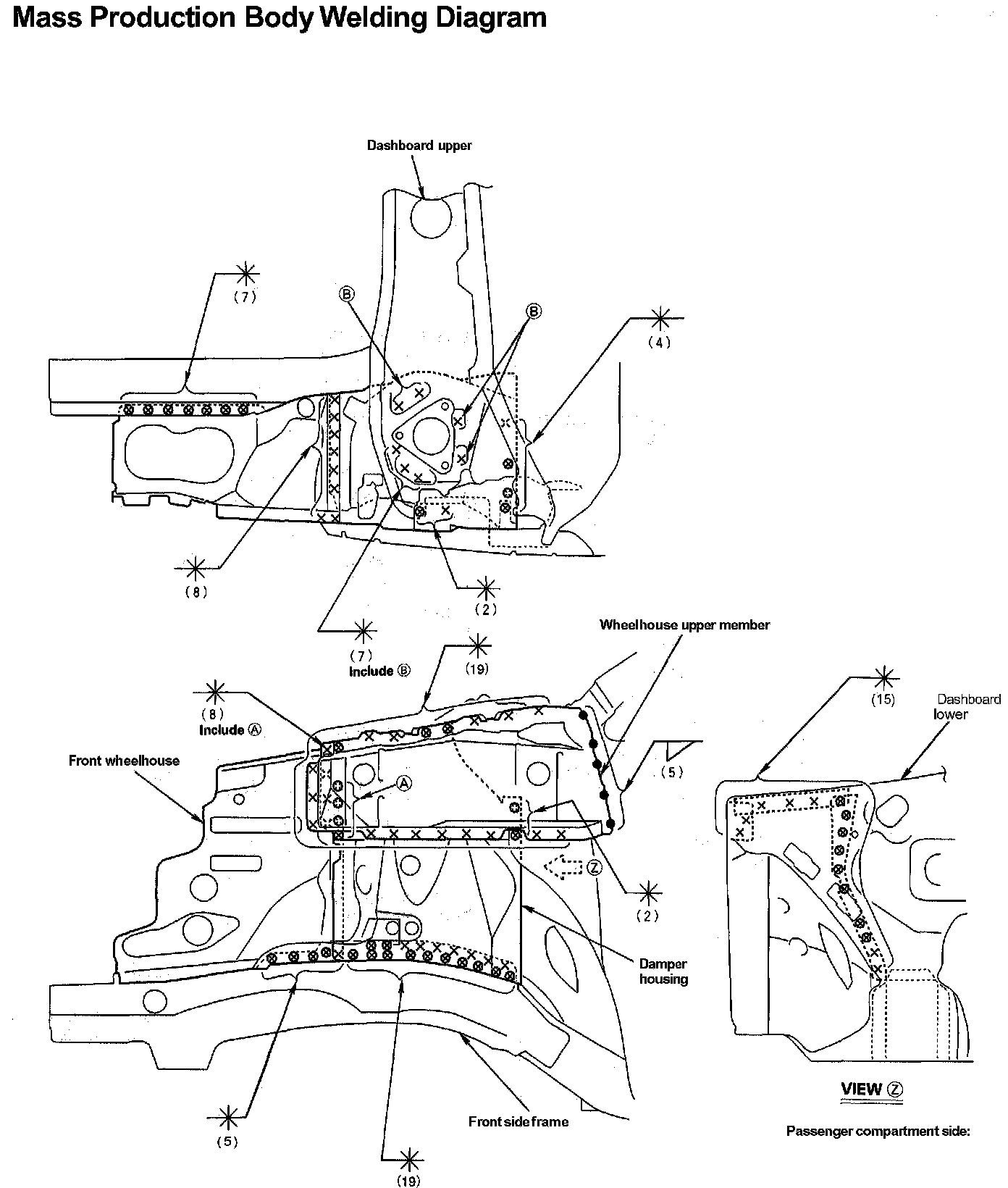 Mass Production Body Welding Diagram

Dashboard upper

(7)

Ⓑ

Ⓑ

(4)

(8)

(2)

(7)
Include Ⓑ

(19)

Wheelhouse upper member

(8)
Include Ⓐ

Front wheelhouse

Ⓐ

(5)

Ⓩ

(2)

Damper housing

(5)

Front side frame

(19)

(15)

Dashboard lower

VIEW Ⓩ

Passenger compartment side: