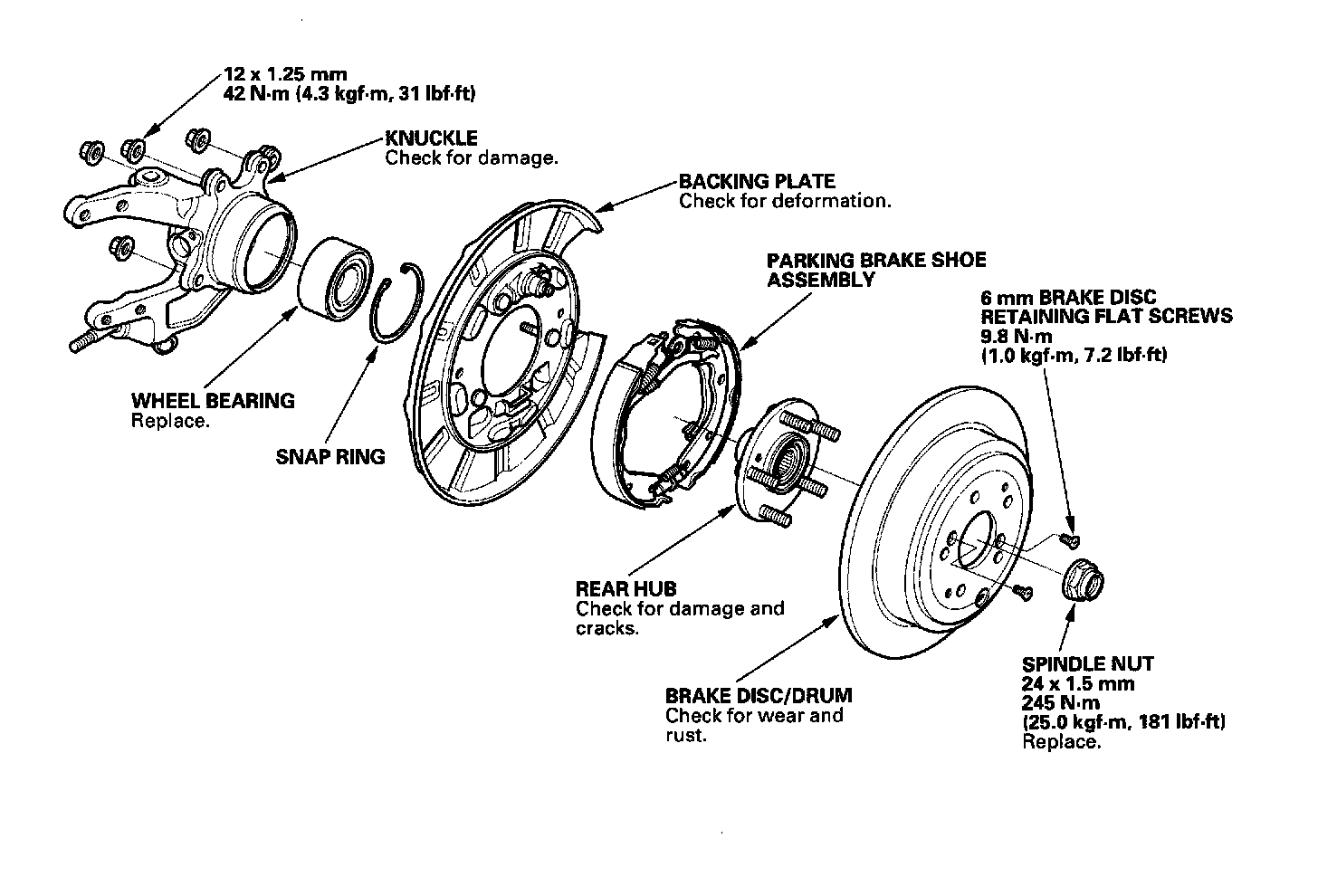 12 x 1.25 mm
42 N·m (4.3 kgf·m, 31 lbf·ft)

KNUCKLE
Check for damage.

BACKING PLATE
Check for deformation.

PARKING BRAKE SHOE ASSEMBLY

6 mm BRAKE DISC RETAINING FLAT SCREWS
9.8 N·m
(1.0 kgf·m, 7.2 lbf·ft)

WHEEL BEARING
Replace.

SNAP RING

REAR HUB
Check for damage and cracks.

BRAKE DISC/DRUM
Check for wear and rust.

SPINDLE NUT
24 x 1.5 mm
245 N·m
(25.0 kgf·m, 181 lbf·ft)
Replace.