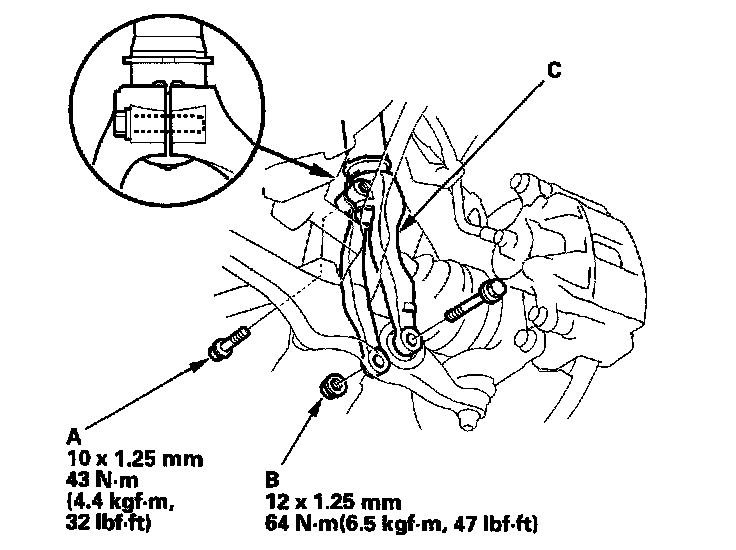 C

A
10 x 1.25 mm
43 N·m
(4.4 kgf·m,
32 lbf·ft)

B
12 x 1.25 mm
64 N·m(6.5 kgf·m, 47 lbf·ft)