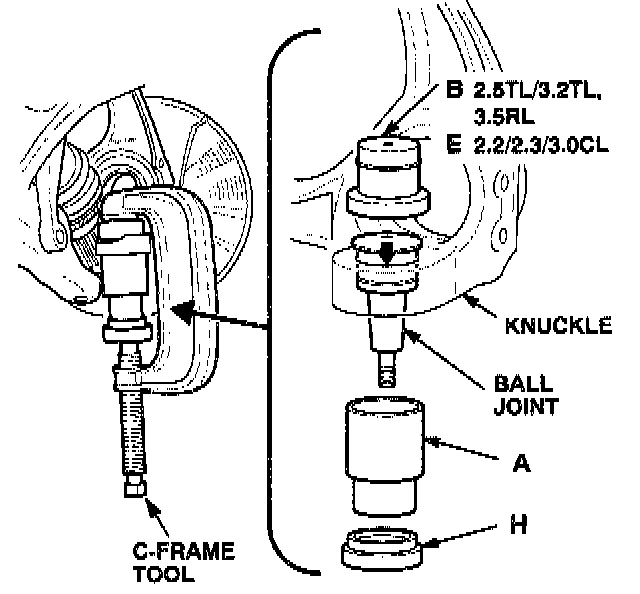 B 2.5TL/3.2TL, 3.5RL
E 2.2/2.3/3.0CL

KNUCKLE

BALL JOINT

A

H

C-FRAME TOOL