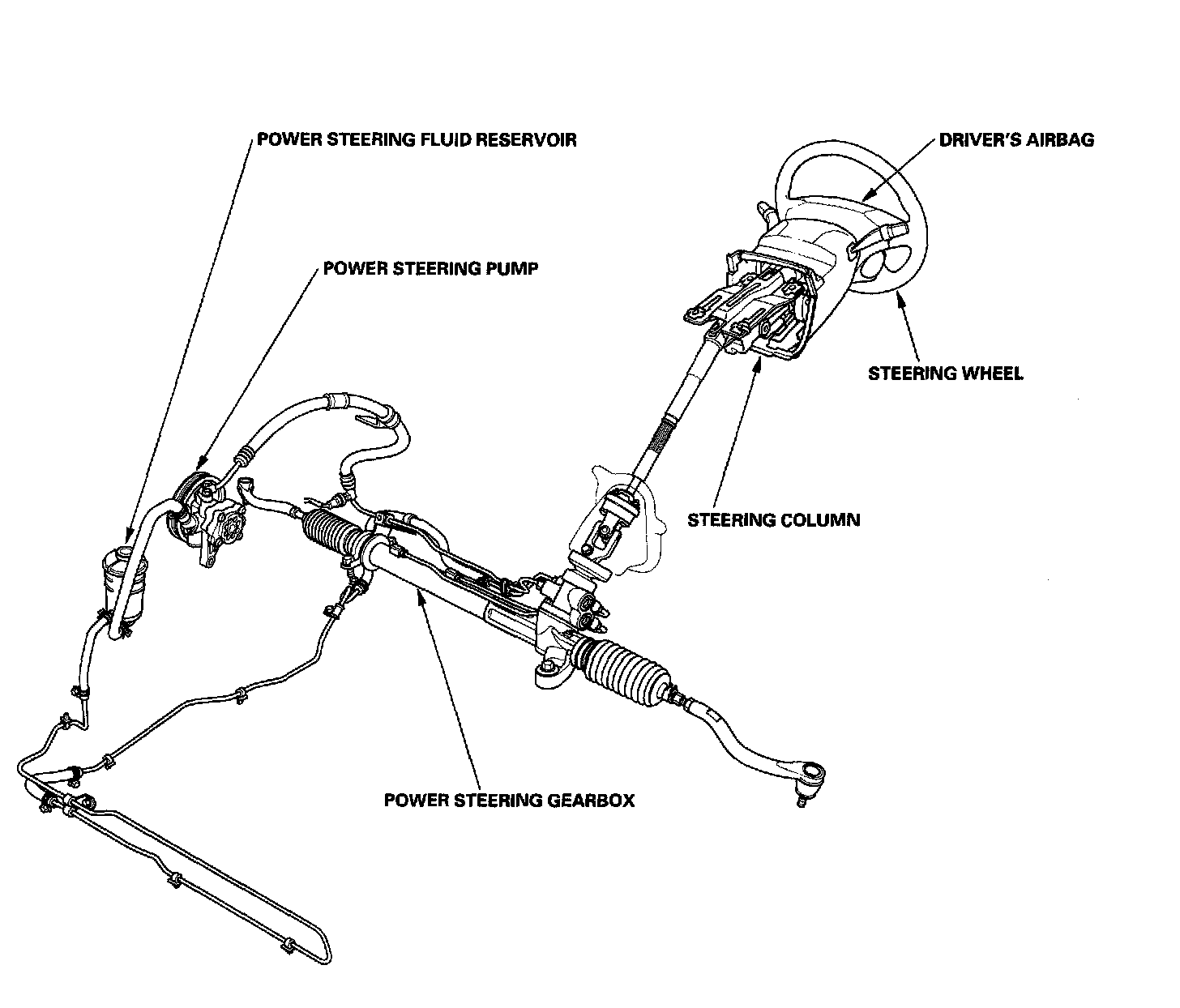 POWER STEERING FLUID RESERVOIR

DRIVER'S AIRBAG

POWER STEERING PUMP

STEERING WHEEL

STEERING COLUMN

POWER STEERING GEARBOX