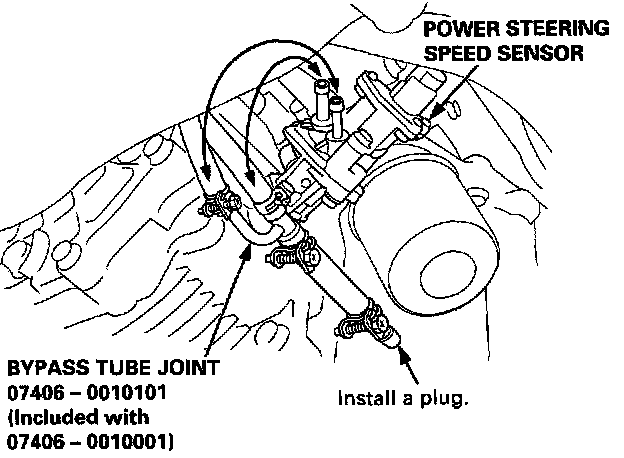 POWER STEERING SPEED SENSOR

BYPASS TUBE JOINT
07406 – 0010101
(Included with
07406 – 0010001)

Install a plug.