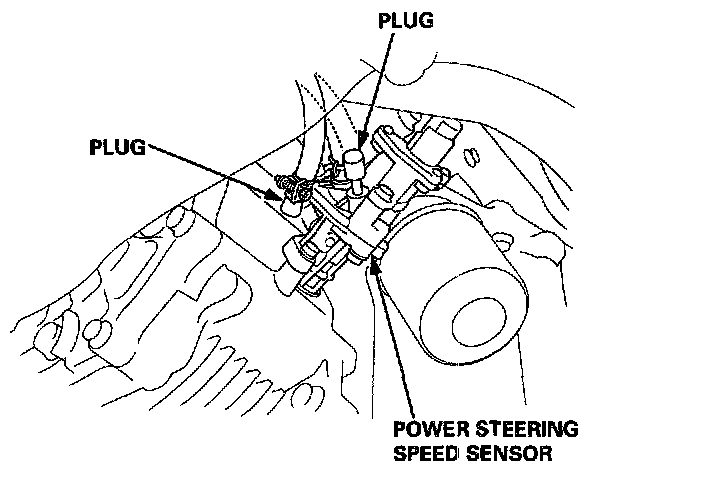 PLUG

PLUG

POWER STEERING
SPEED SENSOR