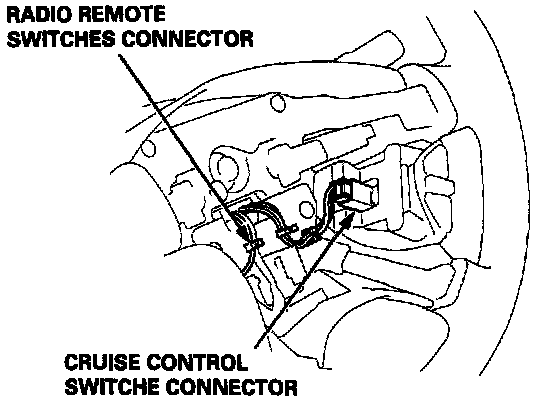 RADIO REMOTE
SWITCHES CONNECTOR

CRUISE CONTROL
SWITCHE CONNECTOR