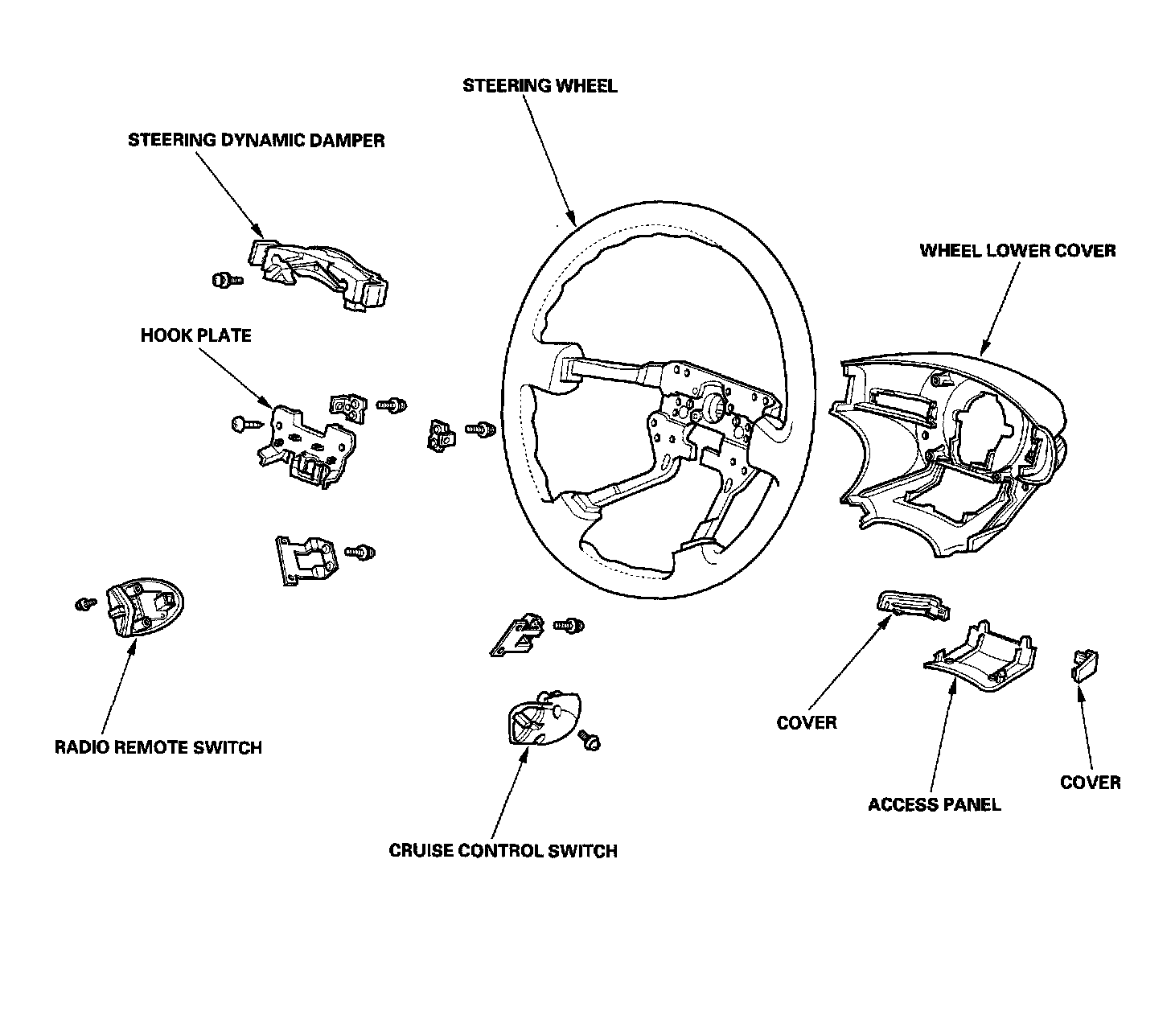 STEERING WHEEL

STEERING DYNAMIC DAMPER

WHEEL LOWER COVER

HOOK PLATE

RADIO REMOTE SWITCH

COVER

COVER

ACCESS PANEL

CRUISE CONTROL SWITCH