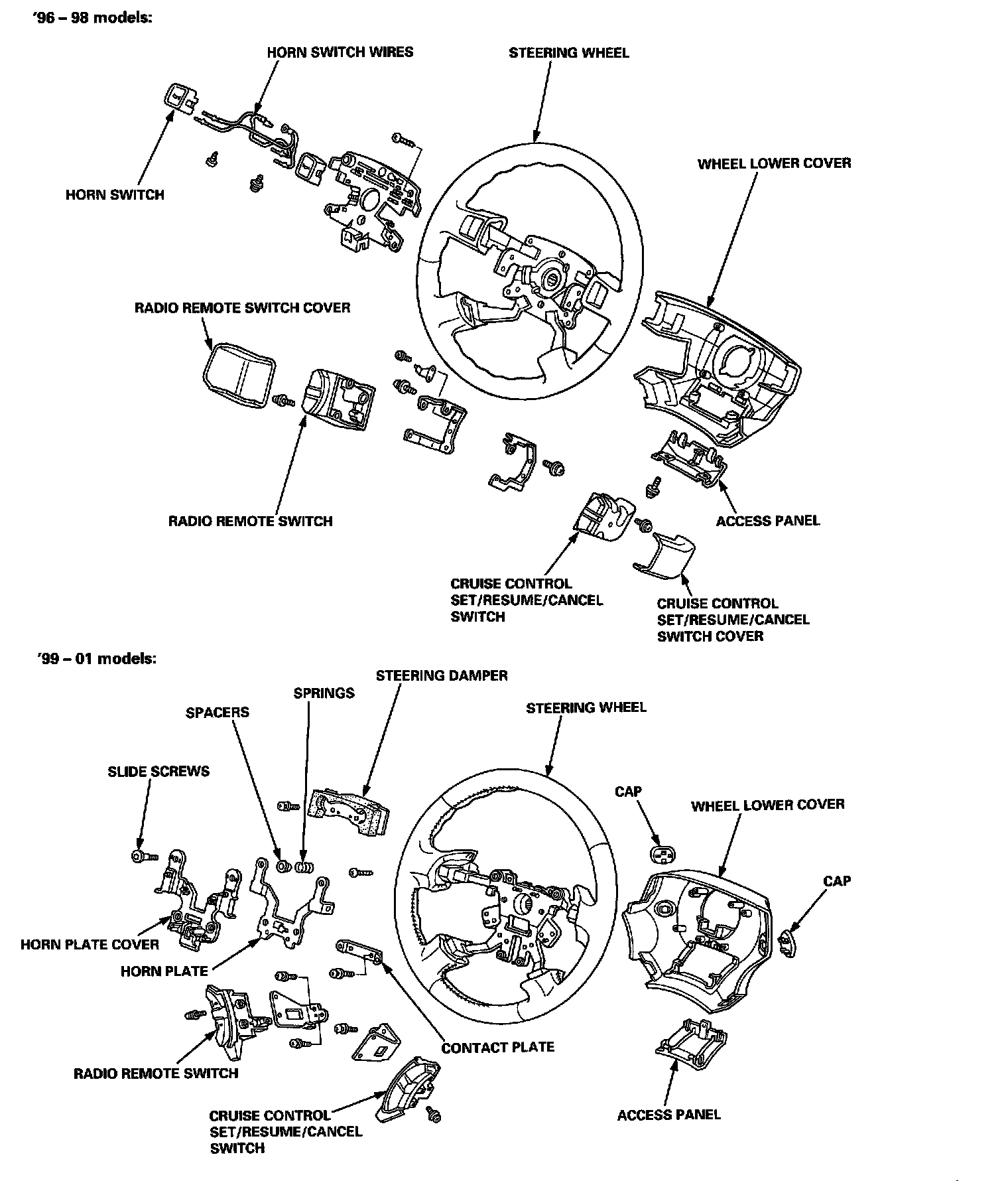 '96 – 98 models:

HORN SWITCH WIRES

STEERING WHEEL

WHEEL LOWER COVER

HORN SWITCH

RADIO REMOTE SWITCH COVER

RADIO REMOTE SWITCH

ACCESS PANEL

CRUISE CONTROL SET/RESUME/CANCEL SWITCH

CRUISE CONTROL SET/RESUME/CANCEL SWITCH COVER

'99 – 01 models:

STEERING DAMPER

SPRINGS

SPACERS

STEERING WHEEL

SLIDE SCREWS

CAP

WHEEL LOWER COVER

CAP

HORN PLATE COVER

HORN PLATE

CONTACT PLATE

RADIO REMOTE SWITCH

CRUISE CONTROL SET/RESUME/CANCEL SWITCH

ACCESS PANEL