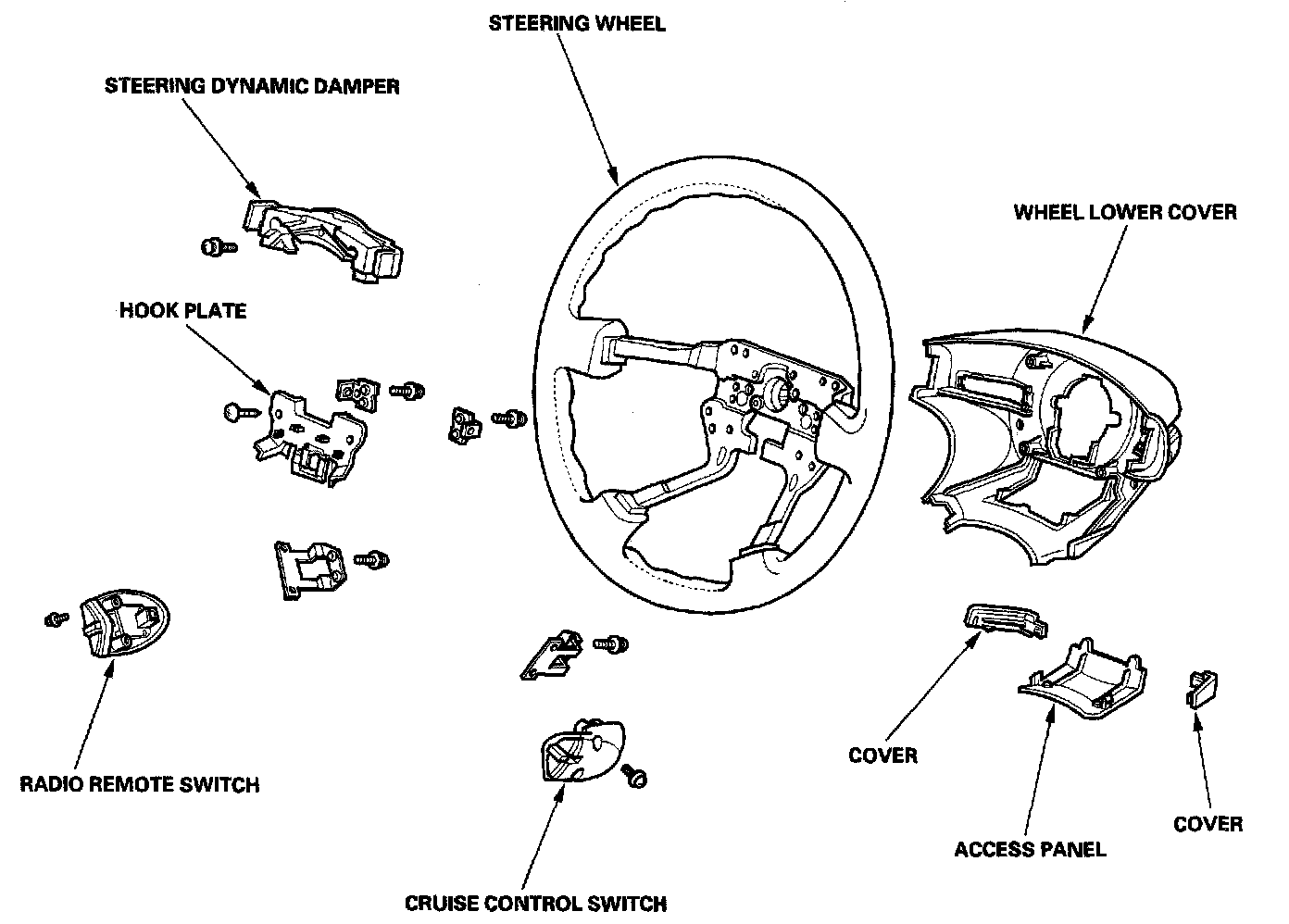 STEERING WHEEL

STEERING DYNAMIC DAMPER

WHEEL LOWER COVER

HOOK PLATE

RADIO REMOTE SWITCH

COVER

ACCESS PANEL

COVER

CRUISE CONTROL SWITCH