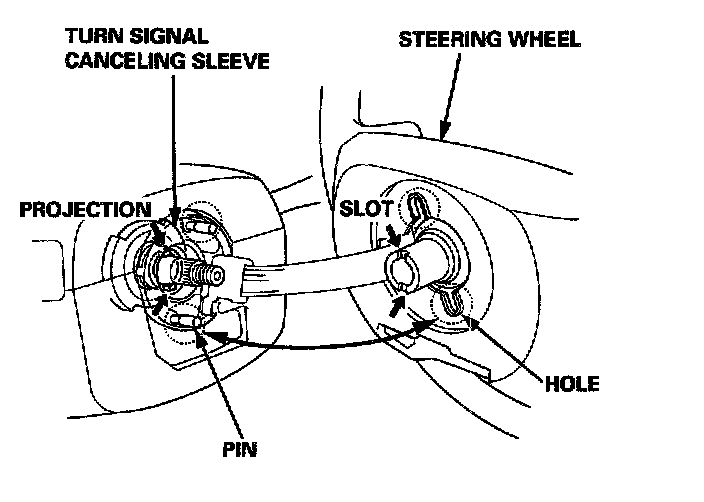 TURN SIGNAL CANCELING SLEEVE
STEERING WHEEL
PROJECTION
SLOT
HOLE
PIN