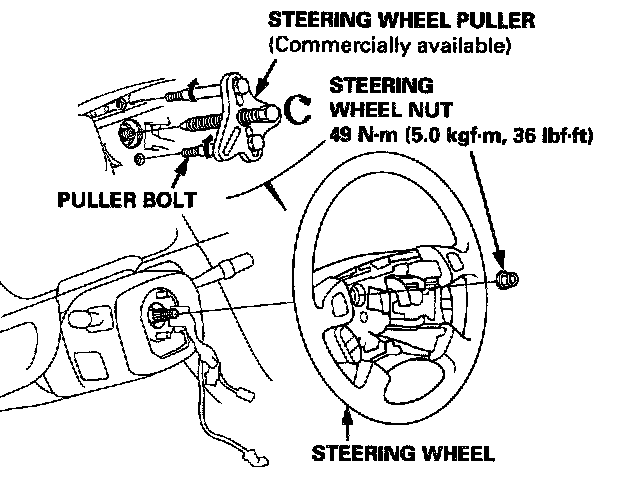 STEERING WHEEL PULLER
(Commercially available)

C

STEERING WHEEL NUT
49 N·m (5.0 kgf·m, 36 lbf·ft)

PULLER BOLT

STEERING WHEEL