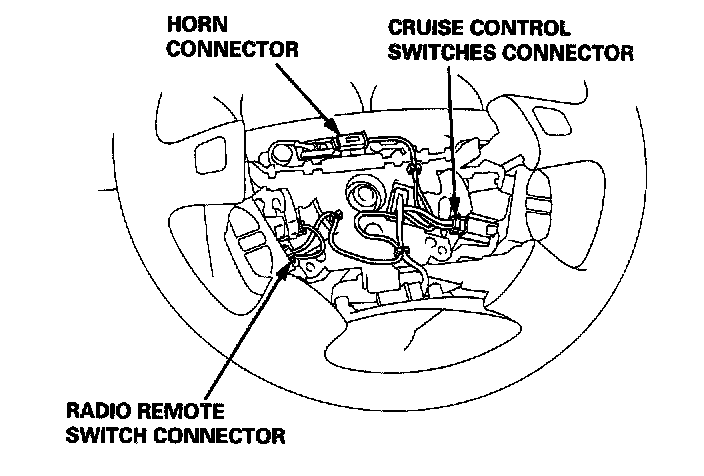 HORN CONNECTOR

CRUISE CONTROL SWITCHES CONNECTOR

RADIO REMOTE SWITCH CONNECTOR