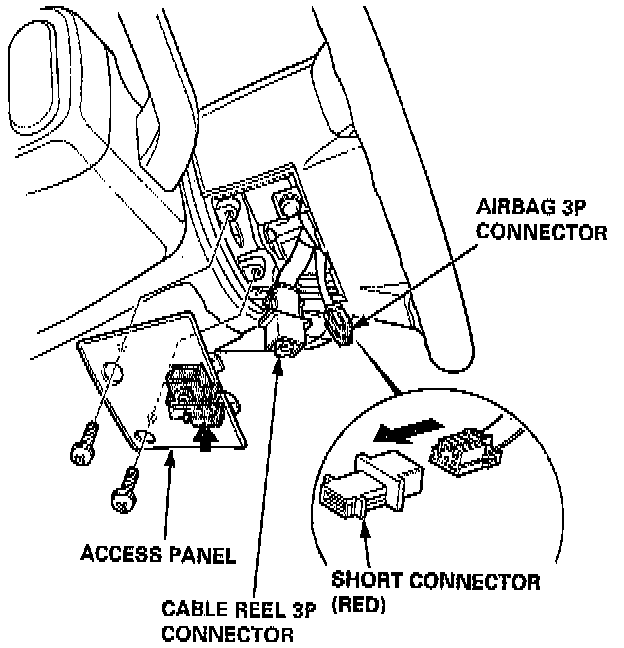 AIRBAG 3P CONNECTOR

ACCESS PANEL

CABLE REEL 3P CONNECTOR

SHORT CONNECTOR (RED)