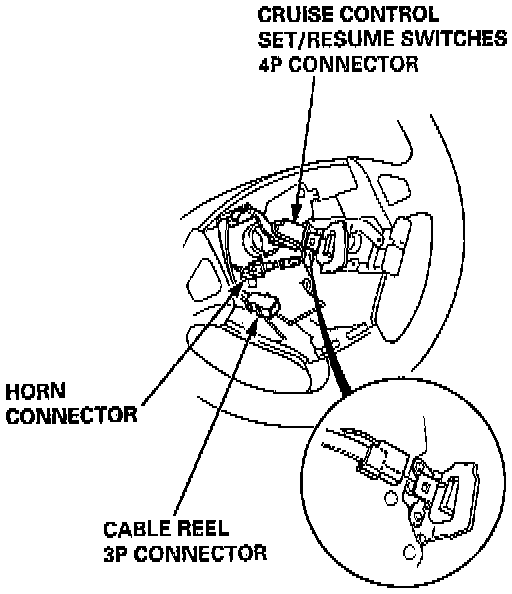 CRUISE CONTROL
SET/RESUME SWITCHES
4P CONNECTOR

HORN
CONNECTOR

CABLE REEL
3P CONNECTOR