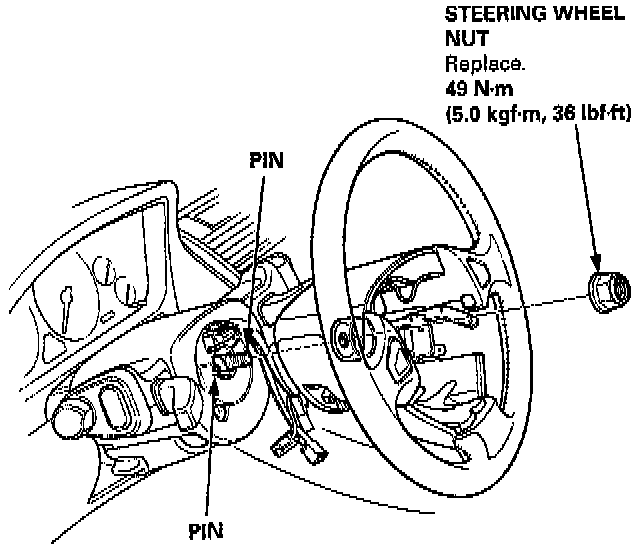 STEERING WHEEL NUT
Replace.
49 N·m
(5.0 kgf·m, 36 lbf·ft)

PIN

PIN