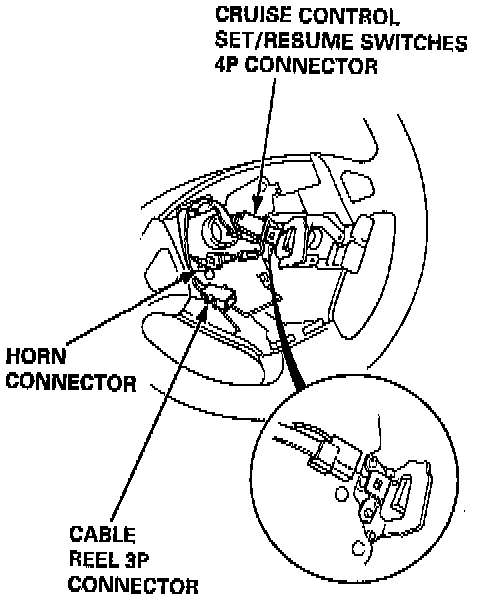 CRUISE CONTROL SET/RESUME SWITCHES 4P CONNECTOR

HORN CONNECTOR

CABLE REEL 3P CONNECTOR