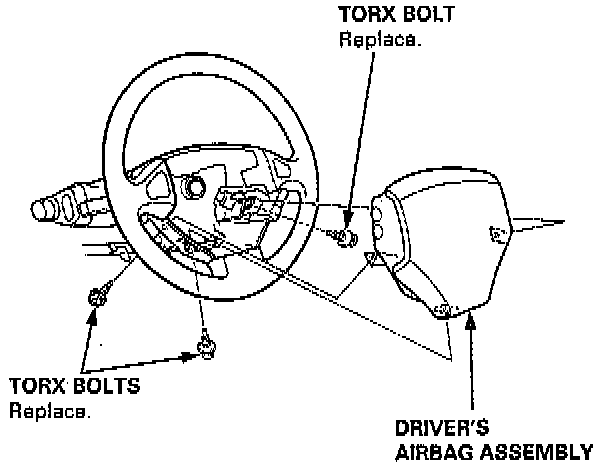 TORX BOLT
Replace.

TORX BOLTS
Replace.

DRIVER'S
AIRBAG ASSEMBLY