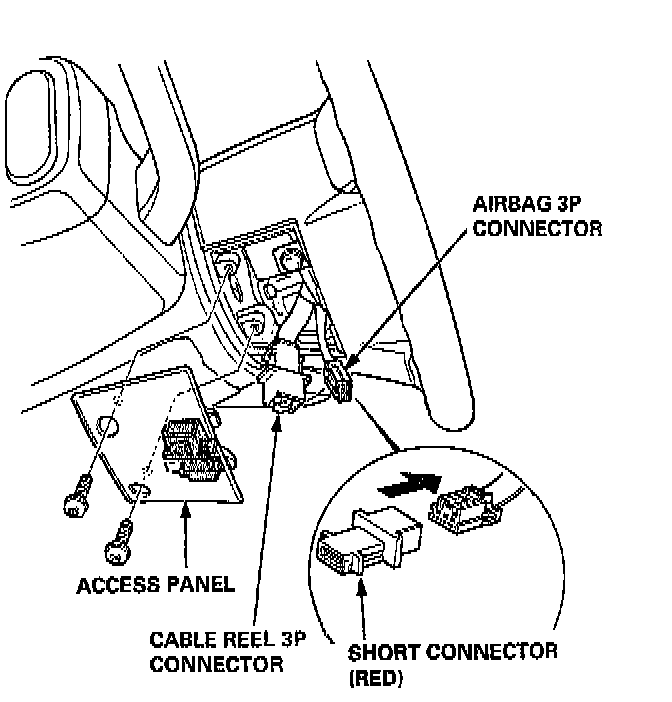 AIRBAG 3P CONNECTOR

ACCESS PANEL

CABLE REEL 3P CONNECTOR

SHORT CONNECTOR (RED)