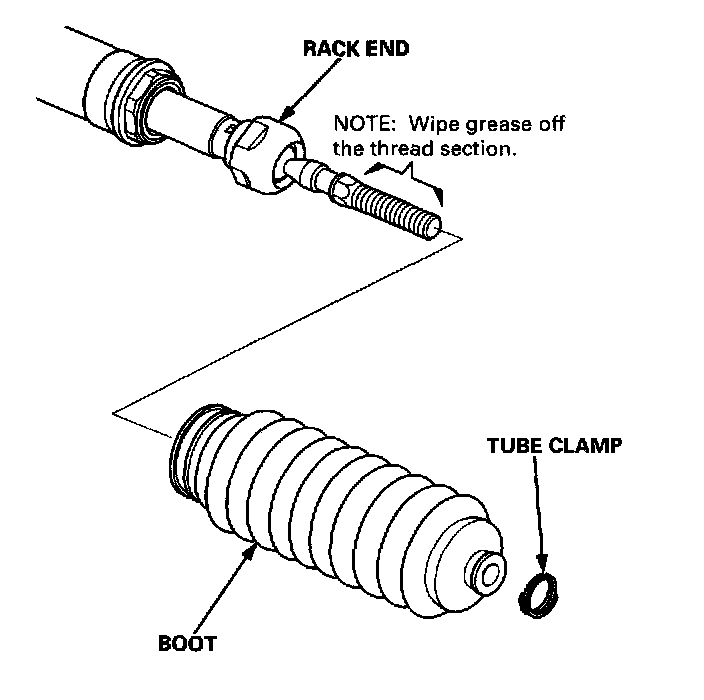 RACK END

NOTE: Wipe grease off the thread section.

TUBE CLAMP

BOOT