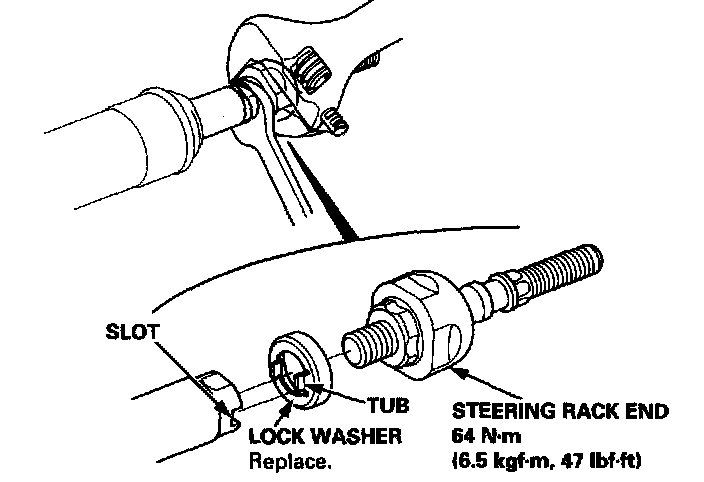 SLOT

TUB

LOCK WASHER
Replace.

STEERING RACK END
64 N·m
(6.5 kgf·m, 47 lbf·ft)