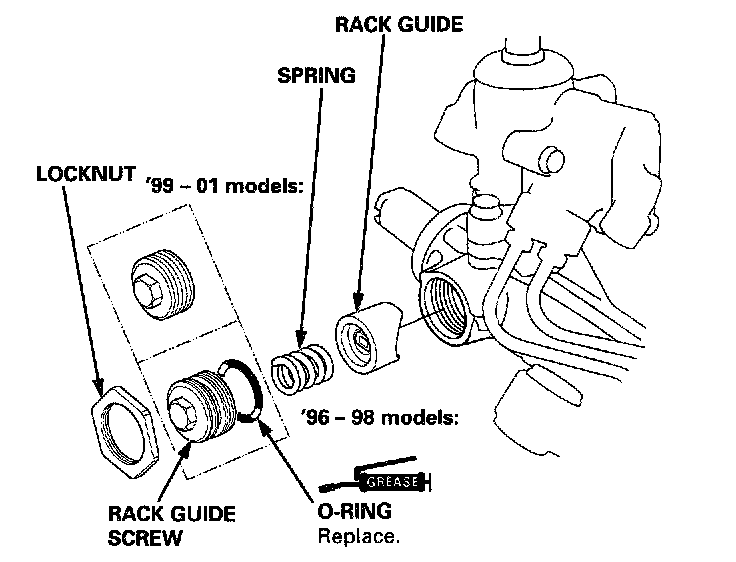 RACK GUIDE

SPRING

LOCKNUT

'99 – 01 models:

'96 – 98 models:

GREASE

RACK GUIDE SCREW

O-RING
Replace.