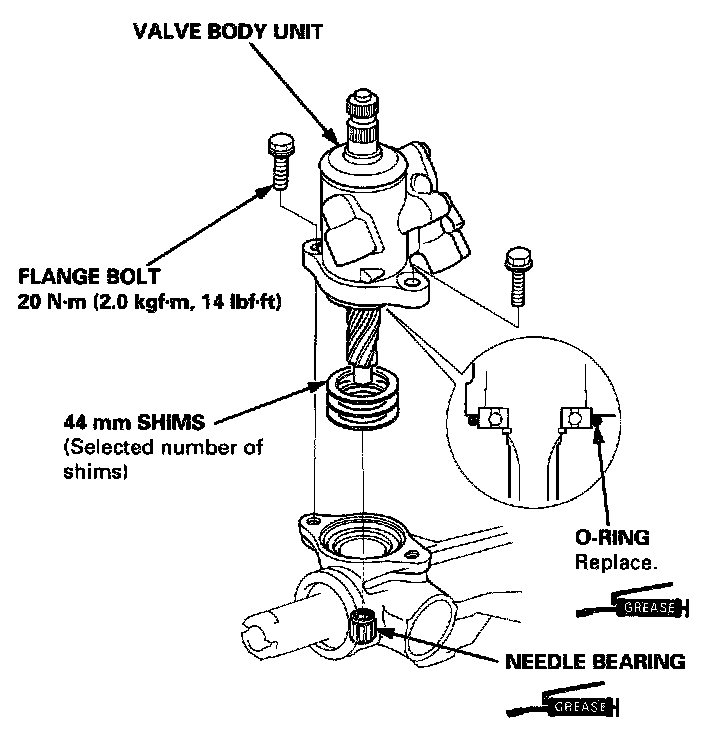 VALVE BODY UNIT

FLANGE BOLT
20 N·m (2.0 kgf·m, 14 lbf·ft)

44 mm SHIMS
(Selected number of shims)

O-RING
Replace.

GREASE

NEEDLE BEARING

GREASE