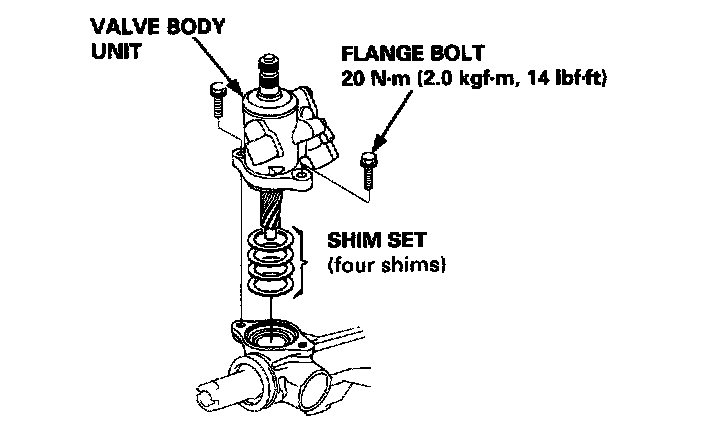 VALVE BODY UNIT

FLANGE BOLT
20 N·m (2.0 kgf·m, 14 lbf·ft)

SHIM SET
(four shims)