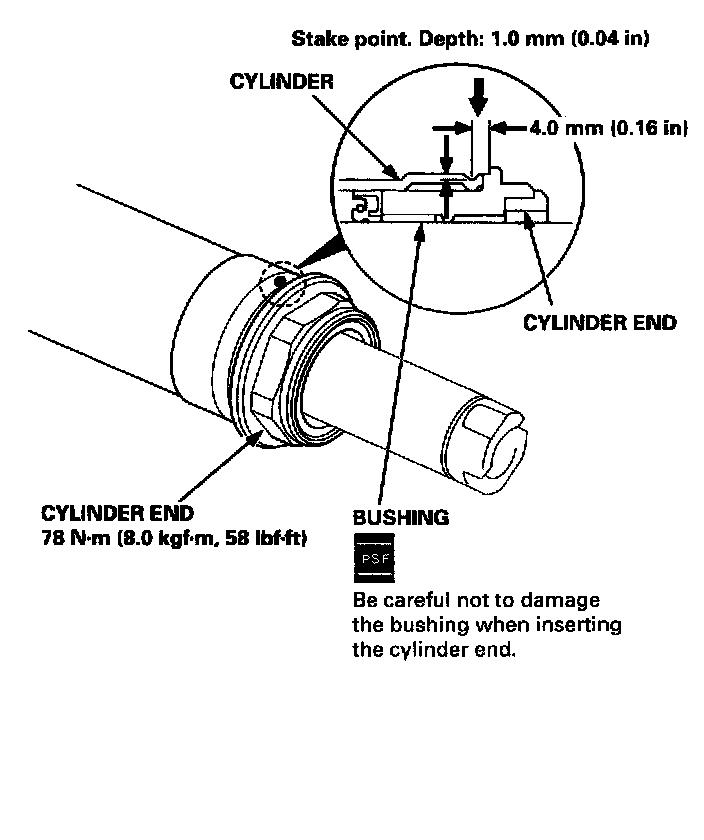 Stake point. Depth: 1.0 mm (0.04 in)

CYLINDER

4.0 mm (0.16 in)

CYLINDER END

CYLINDER END
78 N·m (8.0 kgf·m, 58 lbf·ft)

BUSHING

PSF

Be careful not to damage the bushing when inserting the cylinder end.