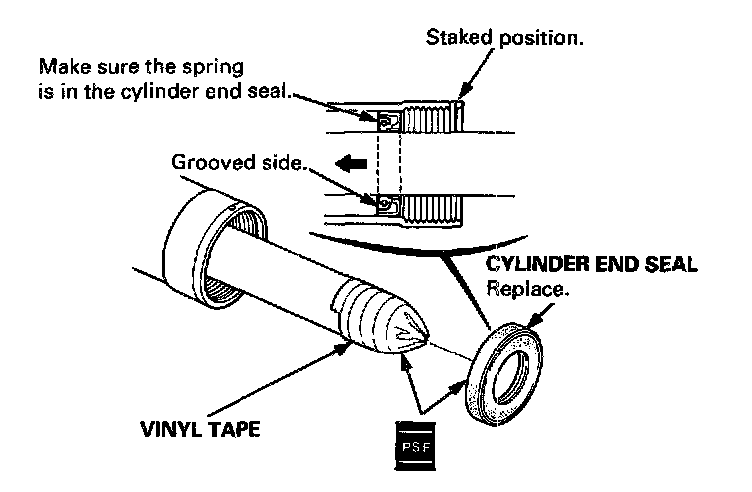 Staked position.

Make sure the spring is in the cylinder end seal.

Grooved side.

CYLINDER END SEAL
Replace.

VINYL TAPE

PSF