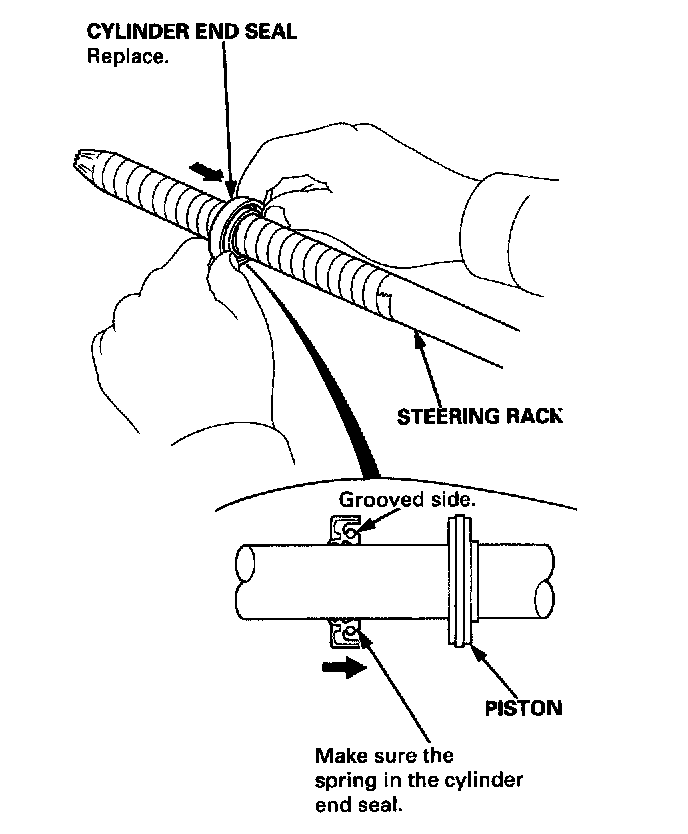 CYLINDER END SEAL
Replace.

STEERING RACK

Grooved side.

PISTON

Make sure the spring in the cylinder end seal.