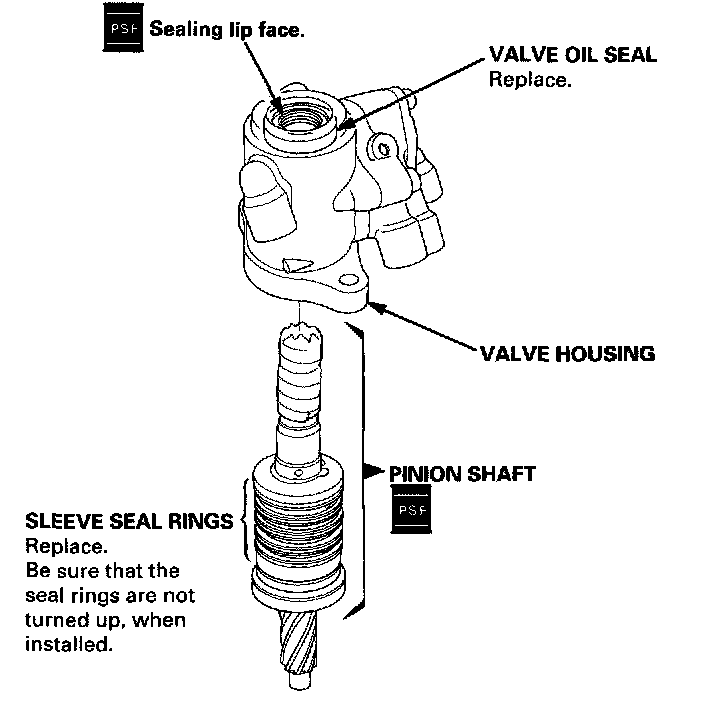 PSF Sealing lip face.

VALVE OIL SEAL
Replace.

VALVE HOUSING

PINION SHAFT
PSF

SLEEVE SEAL RINGS
Replace.
Be sure that the seal rings are not turned up, when installed.