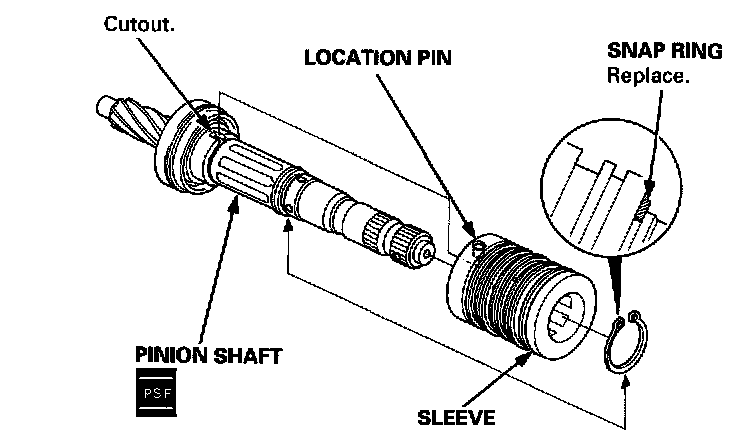 Cutout.

LOCATION PIN

SNAP RING
Replace.

PINION SHAFT

PSF

SLEEVE