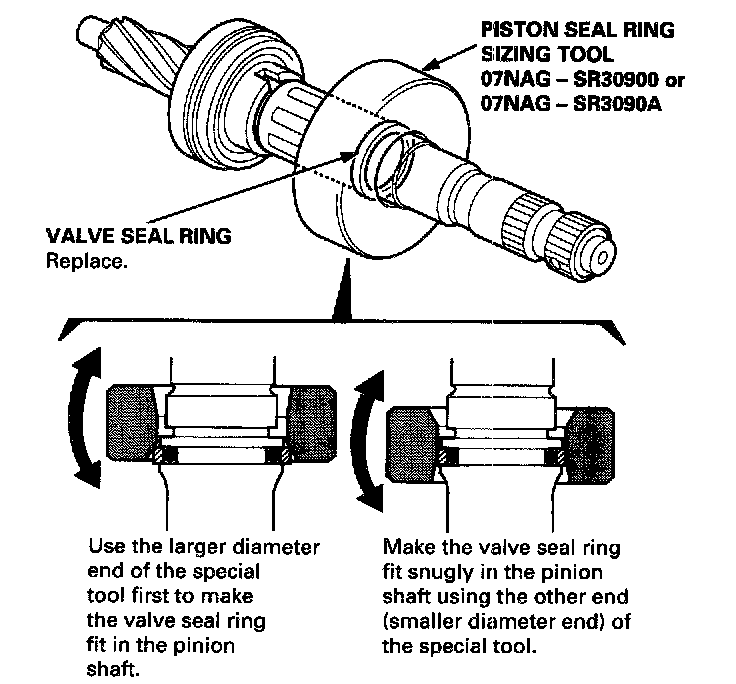 PISTON SEAL RING SIZING TOOL 07NAG – SR30900 or 07NAG – SR3090A

VALVE SEAL RING
Replace.

Use the larger diameter end of the special tool first to make the valve seal ring fit in the pinion shaft.

Make the valve seal ring fit snugly in the pinion shaft using the other end (smaller diameter end) of the special tool.