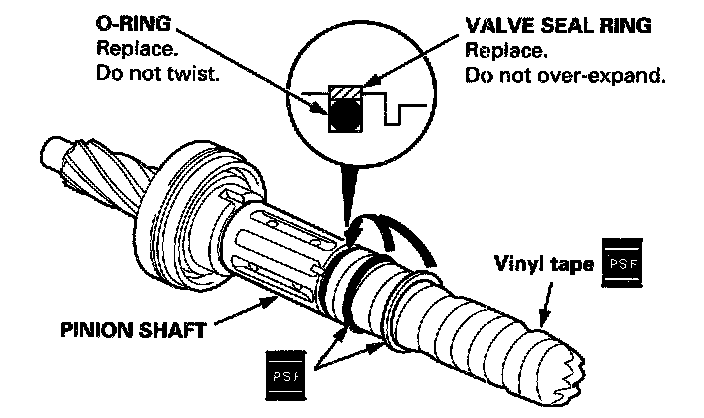 O-RING
Replace.
Do not twist.

VALVE SEAL RING
Replace.
Do not over-expand.

Vinyl tape PSF

PINION SHAFT

PSF