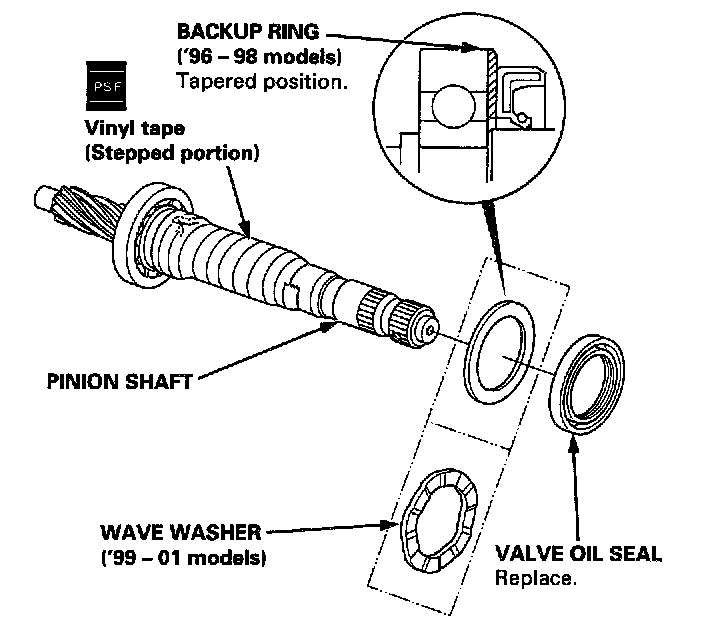 BACKUP RING
('96 – 98 models)
Tapered position.

PSF

Vinyl tape
(Stepped portion)

PINION SHAFT

WAVE WASHER
('99 – 01 models)

VALVE OIL SEAL
Replace.