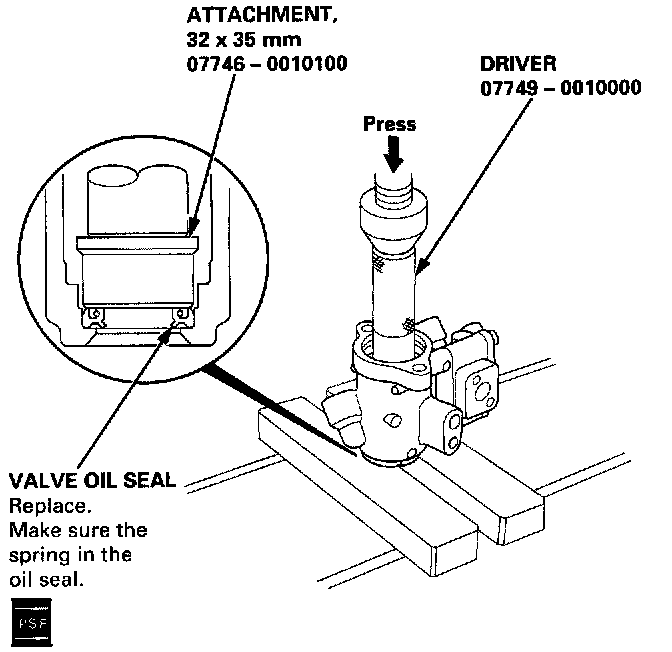 ATTACHMENT,
32 x 35 mm
07746 – 0010100

DRIVER
07749 – 0010000

Press

VALVE OIL SEAL
Replace.
Make sure the spring in the oil seal.

PSF