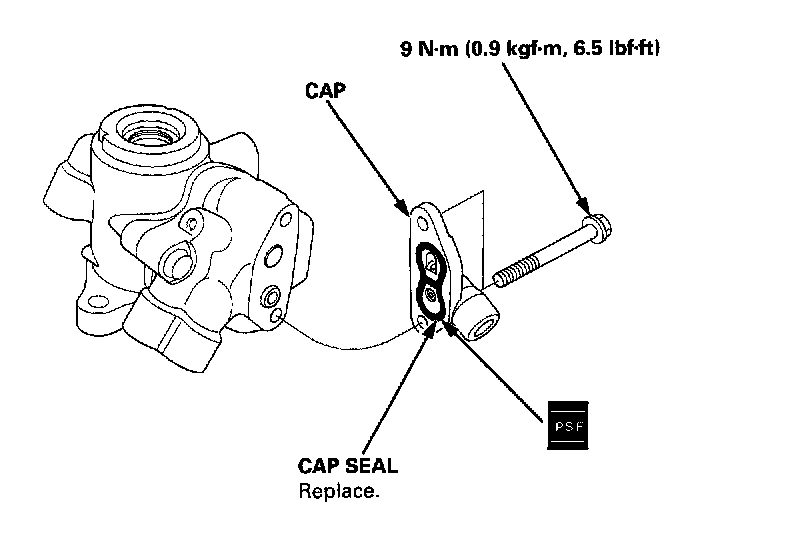 9 N·m (0.9 kgf·m, 6.5 lbf·ft)

CAP

PSF

CAP SEAL
Replace.