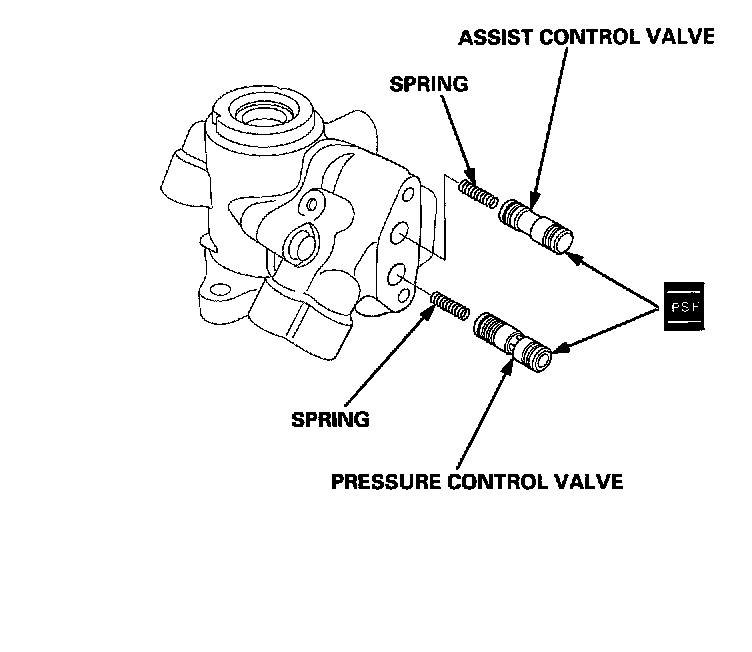 ASSIST CONTROL VALVE

SPRING

PSF

SPRING

PRESSURE CONTROL VALVE