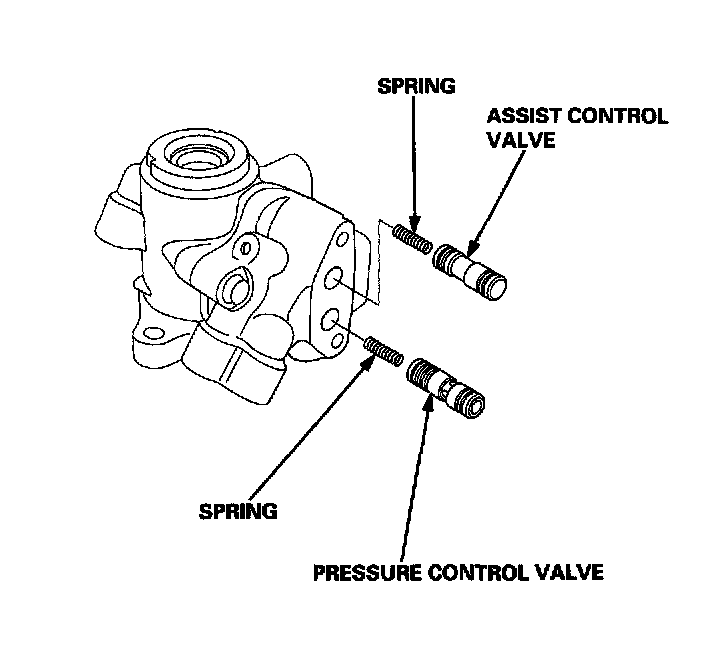 SPRING

ASSIST CONTROL VALVE

SPRING

PRESSURE CONTROL VALVE