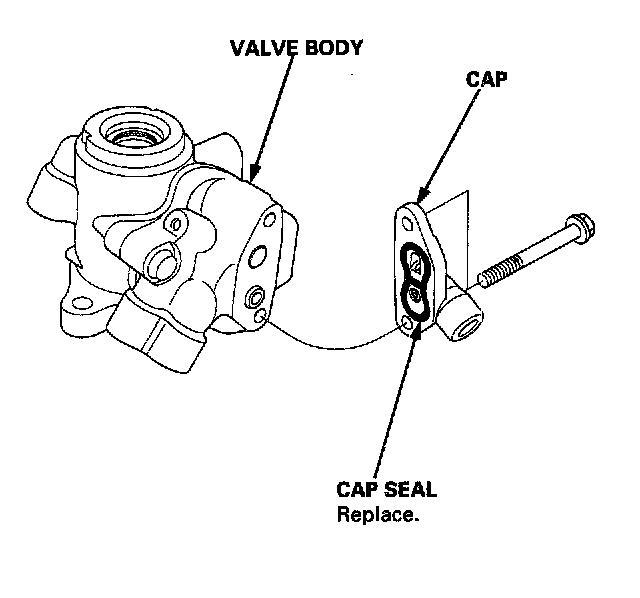 VALVE BODY

CAP

CAP SEAL
Replace.