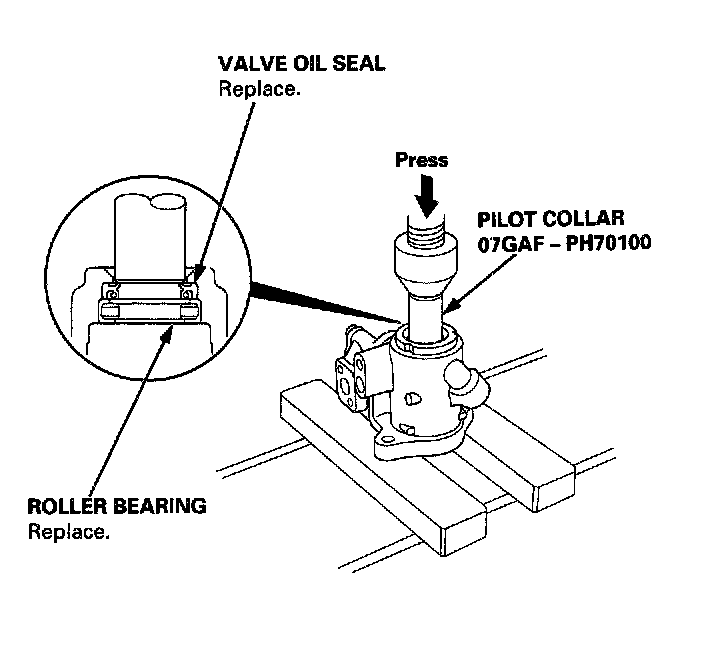 VALVE OIL SEAL
Replace.

Press

PILOT COLLAR
07GAF – PH70100

ROLLER BEARING
Replace.