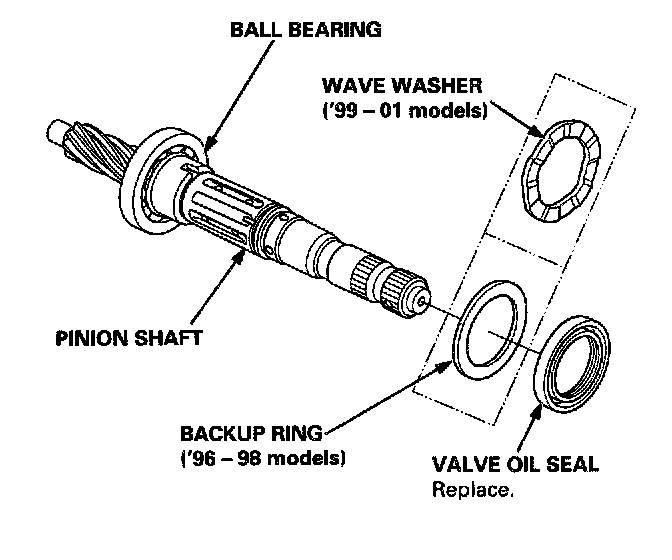 BALL BEARING

WAVE WASHER
('99 – 01 models)

PINION SHAFT

BACKUP RING
('96 – 98 models)

VALVE OIL SEAL
Replace.