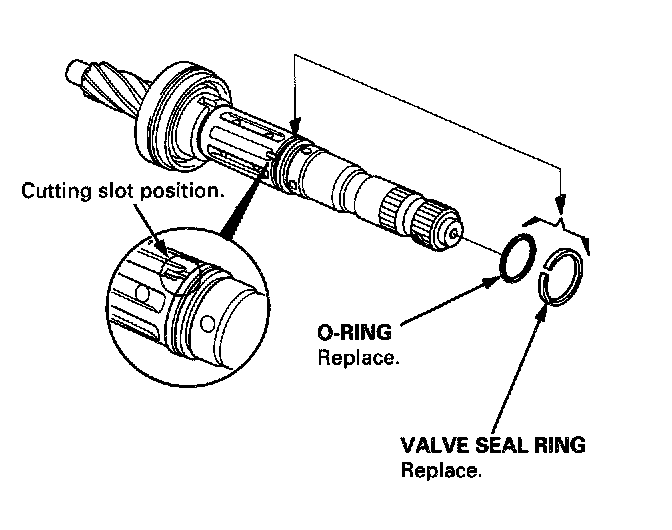 Cutting slot position.

O-RING
Replace.

VALVE SEAL RING
Replace.